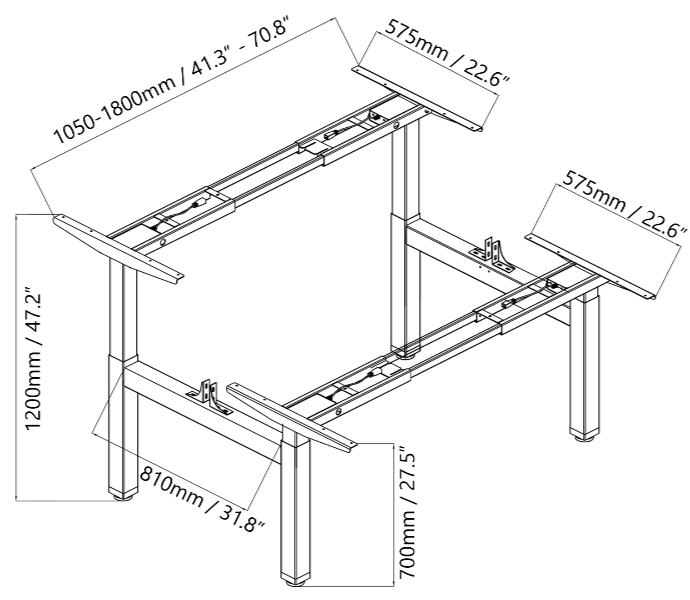 1050-1800mm / 41.3" - 70.8"

575mm / 22.6"

575mm / 22.6"

1200mm / 47.2"

810mm / 31.8"

700mm / 27.5"