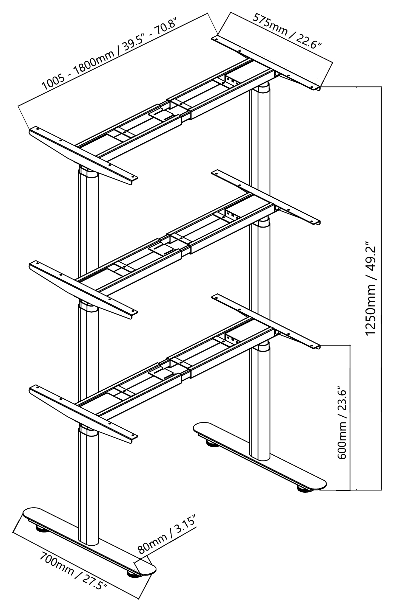 1005 - 1800mm / 39.5" - 70.8"

575mm / 22.6"

1250mm / 49.2"

600mm / 23.6"

80mm / 3.15"

700mm / 27.5"