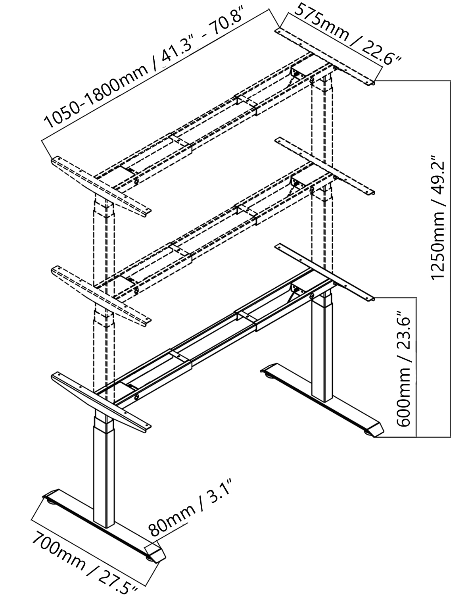 1050-1800mm / 41.3" - 70.8"

575mm / 22.6"

1250mm / 49.2"

600mm / 23.6"

80mm / 3.1"

700mm / 27.5"