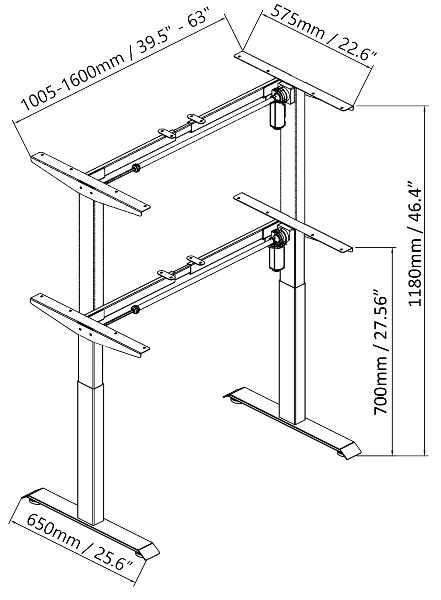 1005-1600mm / 39.5" - 63"

575mm / 22.6"

1180mm / 46.4"

700mm / 27.56"

650mm / 25.6"