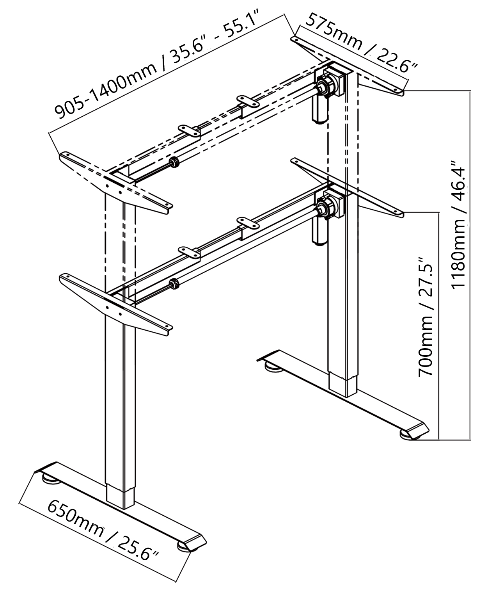 905-1400mm / 35.6" - 55.1"

575mm / 22.6"

1180mm / 46.4"

700mm / 27.5"

650mm / 25.6"