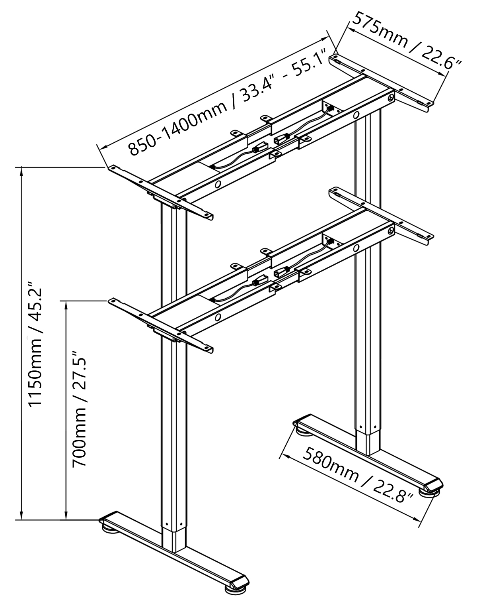 575mm / 22.6"

850-1400mm / 33.4" - 55.1"

1150mm / 45.2"

700mm / 27.5"

580mm / 22.8"